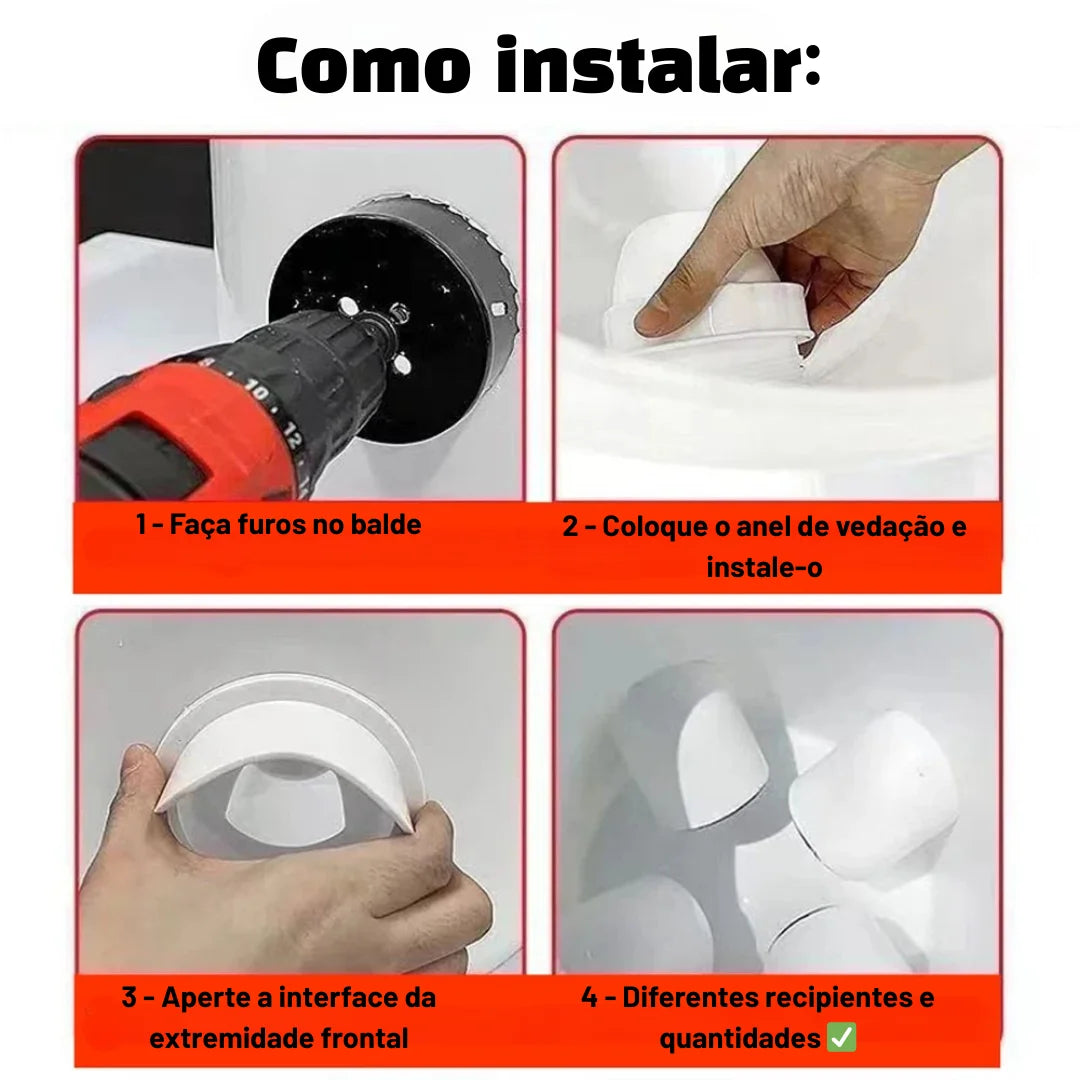 Como instalar:

8 · 10 · 12

1 - Faça furos no balde

2 - Coloque o anel de vedação e instale-o

3 - Aperte a interface da extremidade frontal

4 - Diferentes recipientes e quantidades ✅