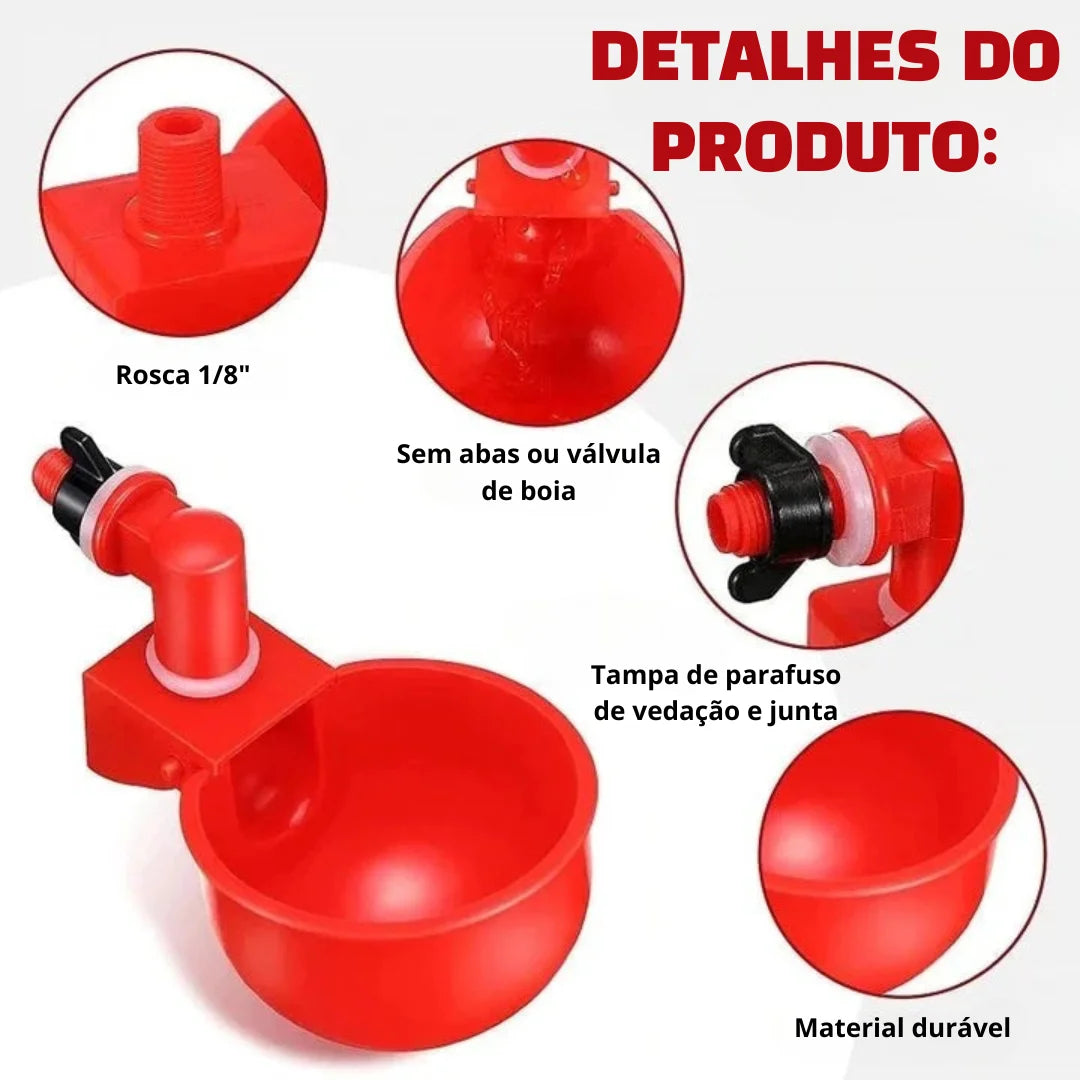 DETALHES DO PRODUTO:

Rosca 1/8"

Sem abas ou válvula de boia

Tampa de parafuso de vedação e junta

Material durável