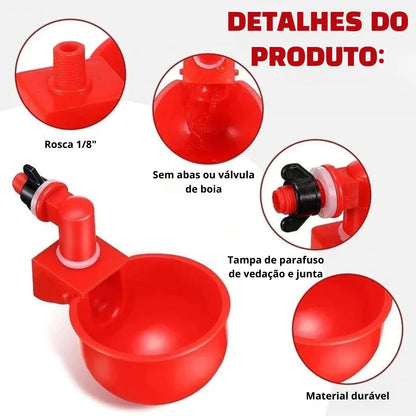 DETALHES DO PRODUTO:

Rosca 1/8"

Sem abas ou válvula de boia

Tampa de parafuso de vedação e junta

Material durável