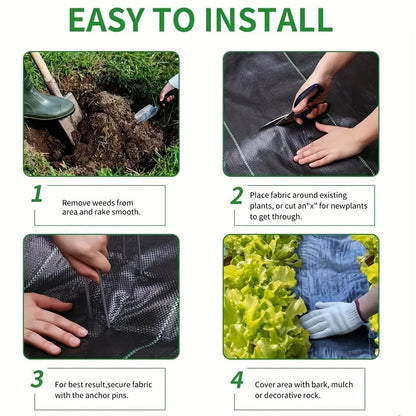 EASY TO INSTALL

1
Remove weeds from area and rake smooth.

2
Place fabric around existing plants, or cut an"x" for newplants to get through.

3
For best result,secure fabric with the anchor pins.

4
Cover area with bark, mulch or decorative rock.